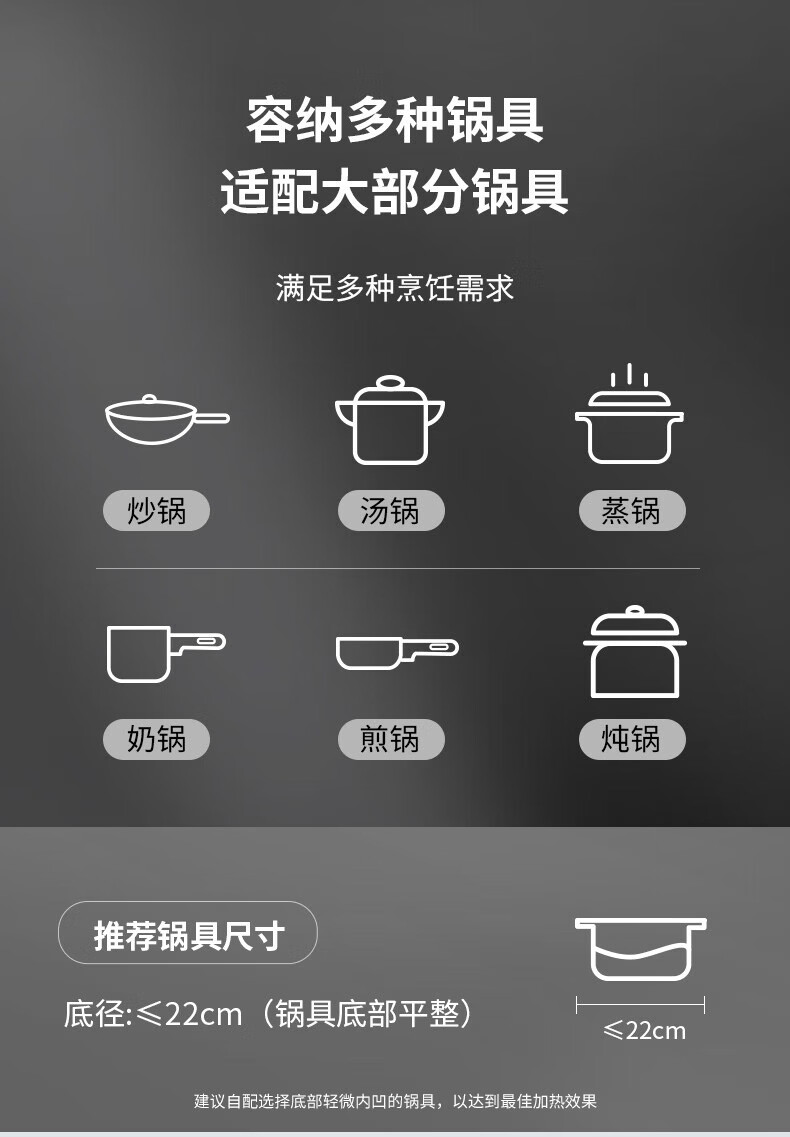 容纳多种锅具
适配大部分锅具

满足多种烹饪需求

炒锅

汤锅

蒸锅

奶锅

煎锅

炖锅

推荐锅具尺寸

底径:≤22cm（锅具底部平整）

≤22cm

建议自配选择底部轻微内凹的锅具，以达到最佳加热效果