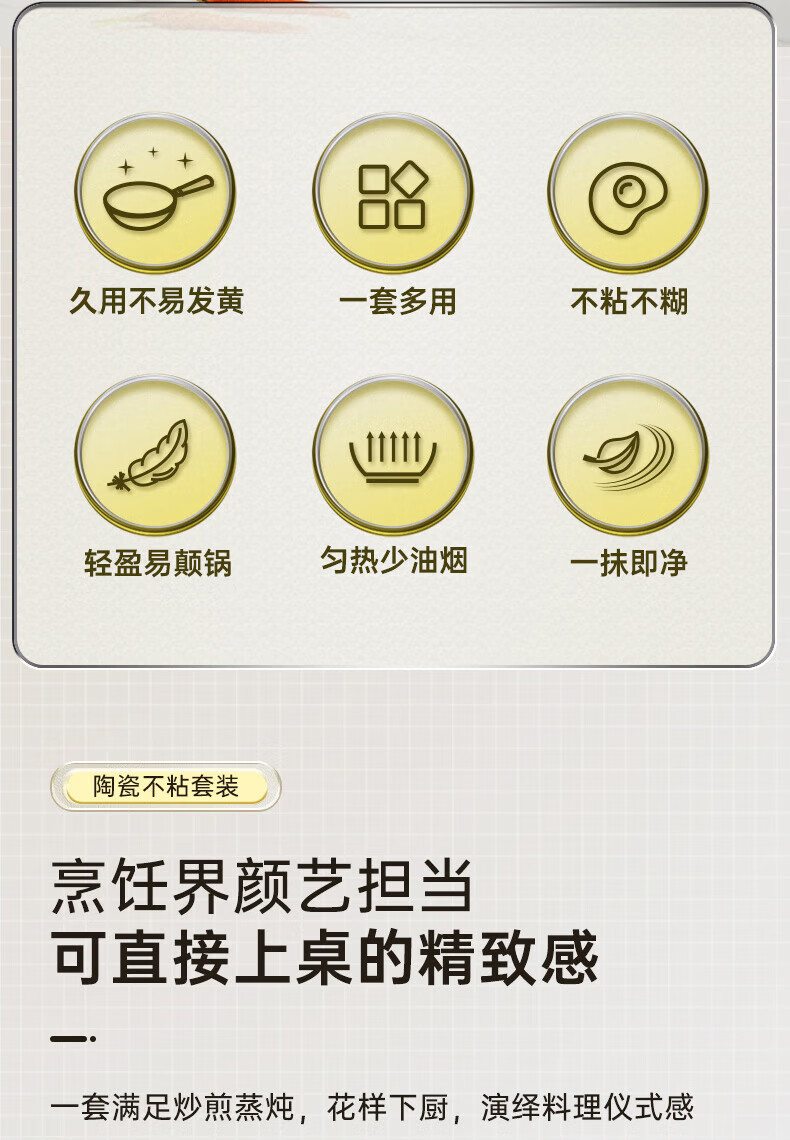 久用不易发黄

一套多用

不粘不糊

轻盈易颠锅

匀热少油烟

一抹即净

陶瓷不粘套装

烹饪界颜艺担当

可直接上桌的精致感

一套满足炒煎蒸炖，花样下厨，演绎料理仪式感