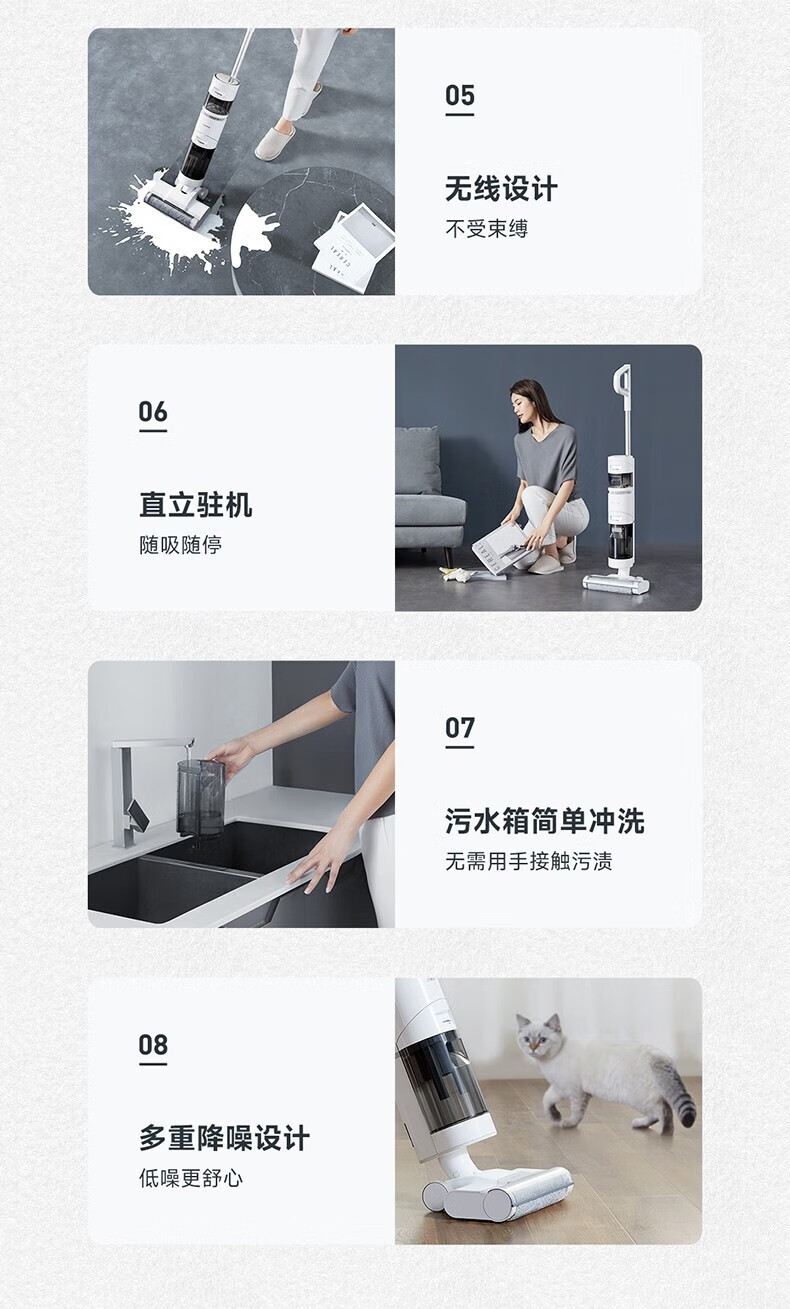 05

无线设计
不受束缚

06

直立驻机
随吸随停

07

污水箱简单冲洗
无需用手接触污渍

08

多重降噪设计
低噪更舒心