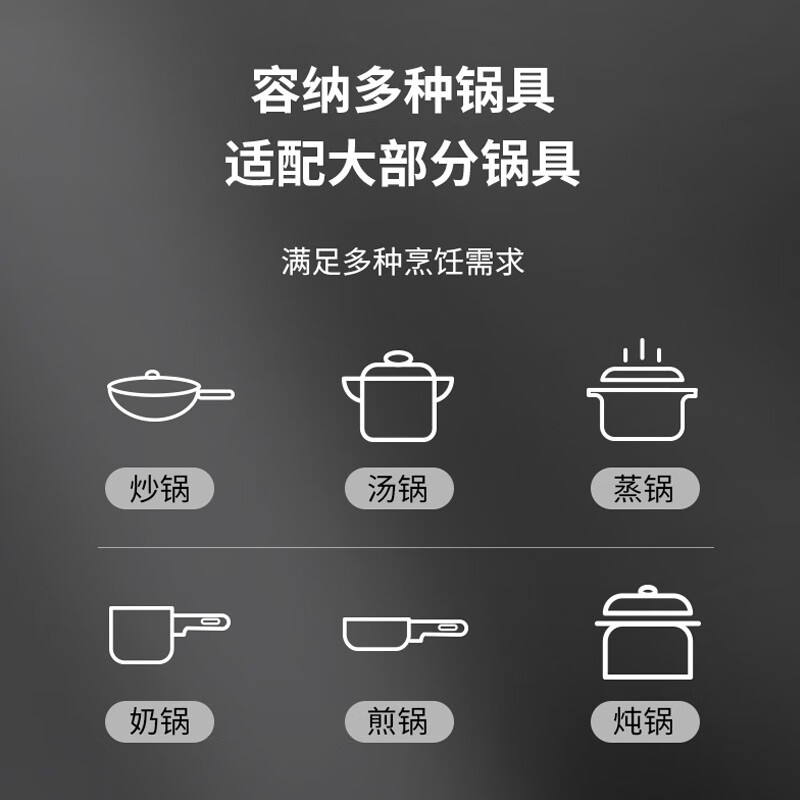 容纳多种锅具
适配大部分锅具

满足多种烹饪需求

炒锅

汤锅

蒸锅

奶锅

煎锅

炖锅