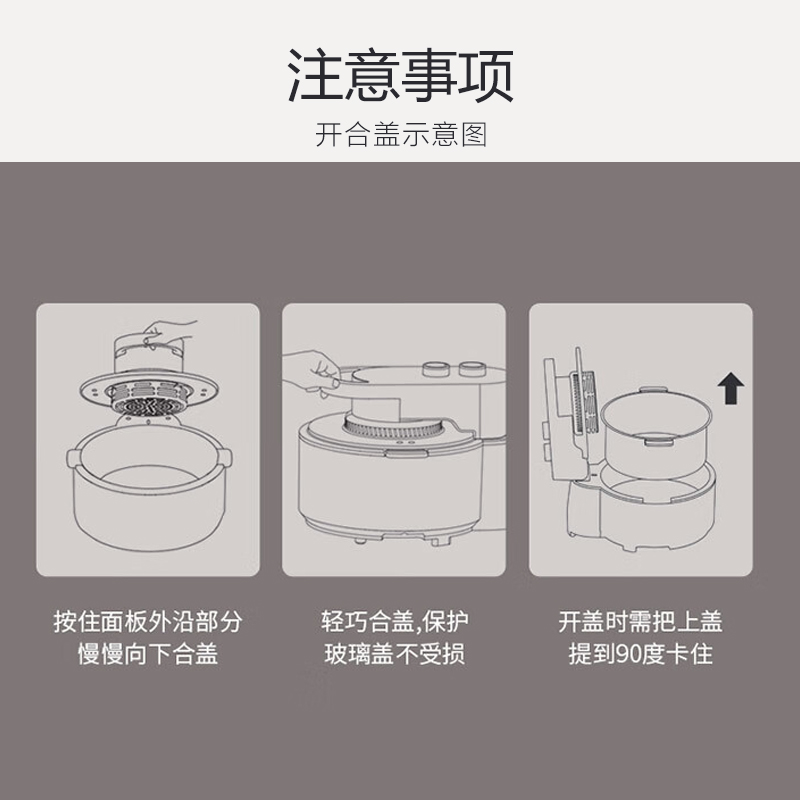 注意事项

开合盖示意图

按住面板外沿部分
慢慢向下合盖

轻巧合盖,保护
玻璃盖不受损

开盖时需把上盖
提到90度卡住