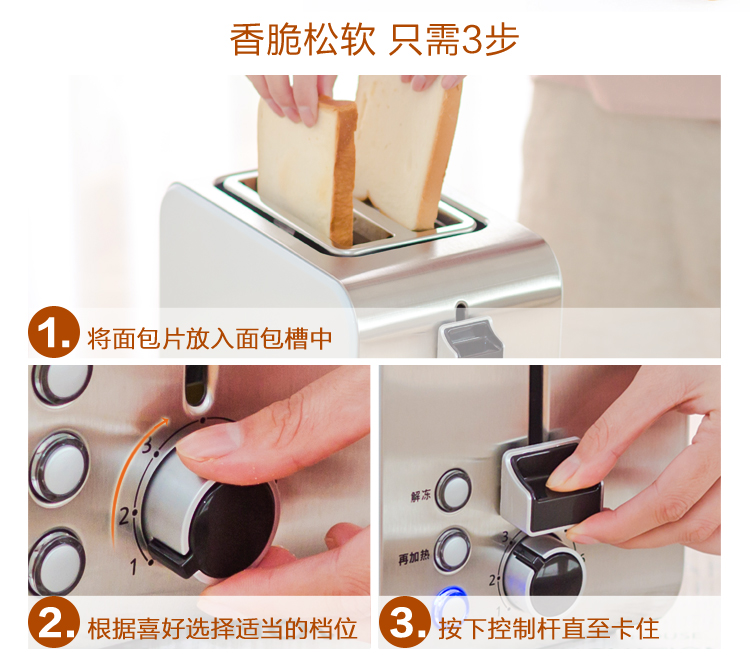 香脆松软 只需3步

1. 将面包片放入面包槽中

3
2
1

2. 根据喜好选择适当的档位

解冻
再加热
3
2

3. 按下控制杆直至卡住