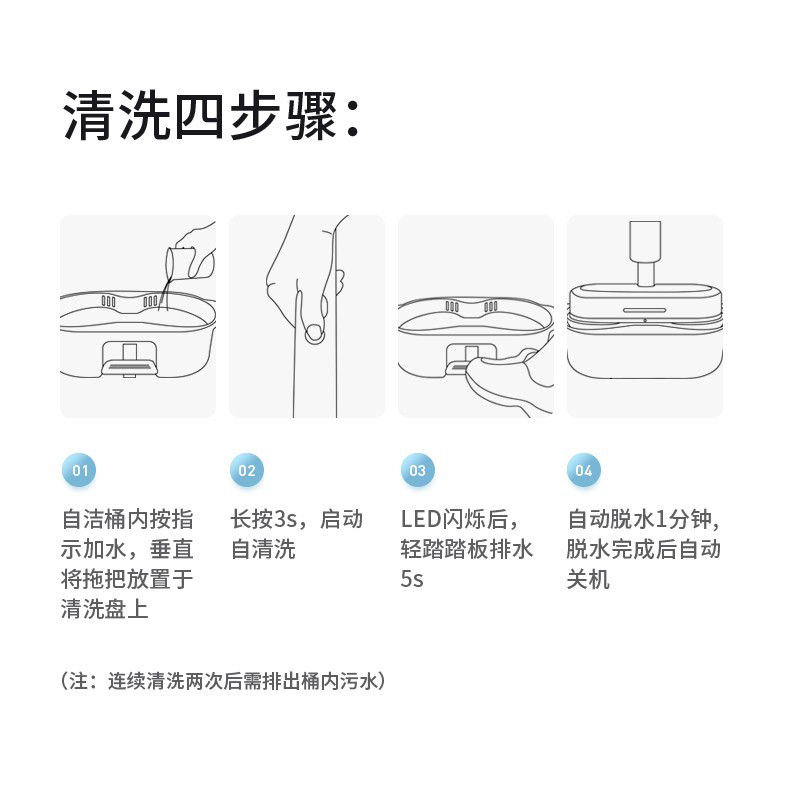 清洗四步骤：

01

自洁桶内按指示加水，垂直将拖把放置于清洗盘上

02

长按3s，启动自清洗

03

LED闪烁后，轻踏踏板排水5s

04

自动脱水1分钟，脱水完成后自动关机

（注：连续清洗两次后需排出桶内污水）