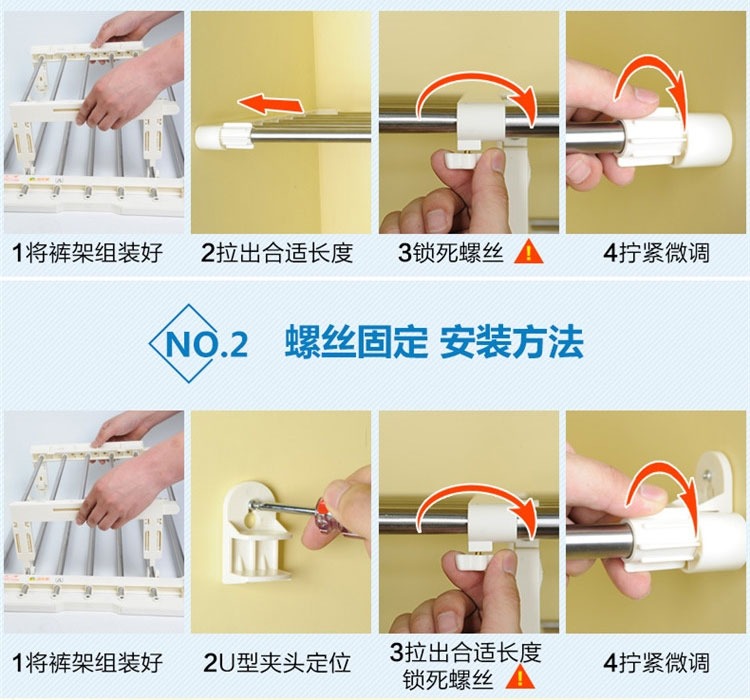 1将裤架组装好
2拉出合适长度
3锁死螺丝
4拧紧微调

NO.2 螺丝固定 安装方法

1将裤架组装好
2U型夹头定位
3拉出合适长度
锁死螺丝
4拧紧微调