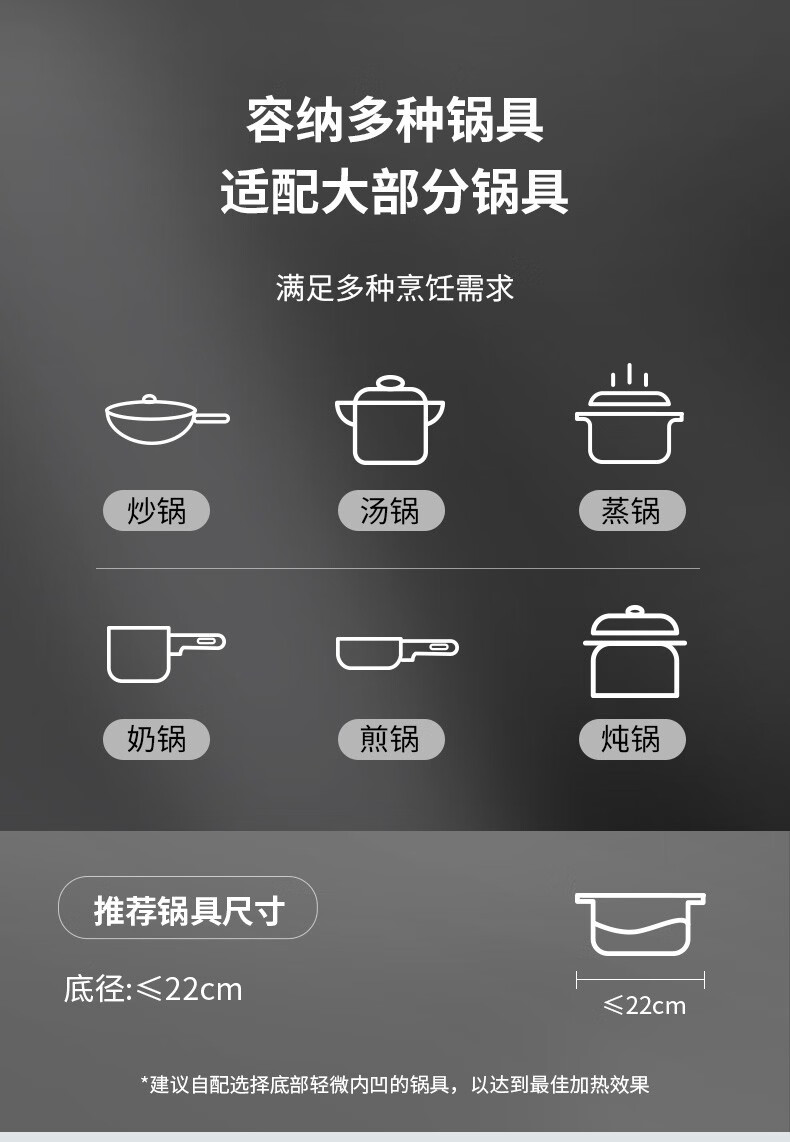 容纳多种锅具
适配大部分锅具

满足多种烹饪需求

炒锅

汤锅

蒸锅

奶锅

煎锅

炖锅

推荐锅具尺寸

底径:≤22cm

≤22cm

*建议自配选择底部轻微内凹的锅具，以达到最佳加热效果